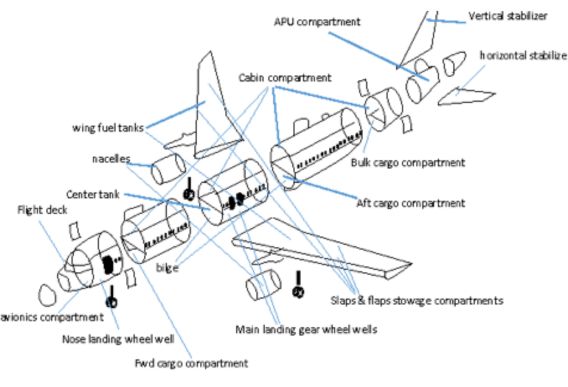 APU compartment
Vertical stabilizer
horizontal stabilize
Cabin compartment
wing fuel tanks
nacelles
Bulk cargo compartment
Center tank
Aft cargo compartment
Flight deck
bilge
Slaps & flaps stowage compartments
avionics compartment
Main landing gear wheel wells
Nose landing wheel well
Fwd cargo compartment