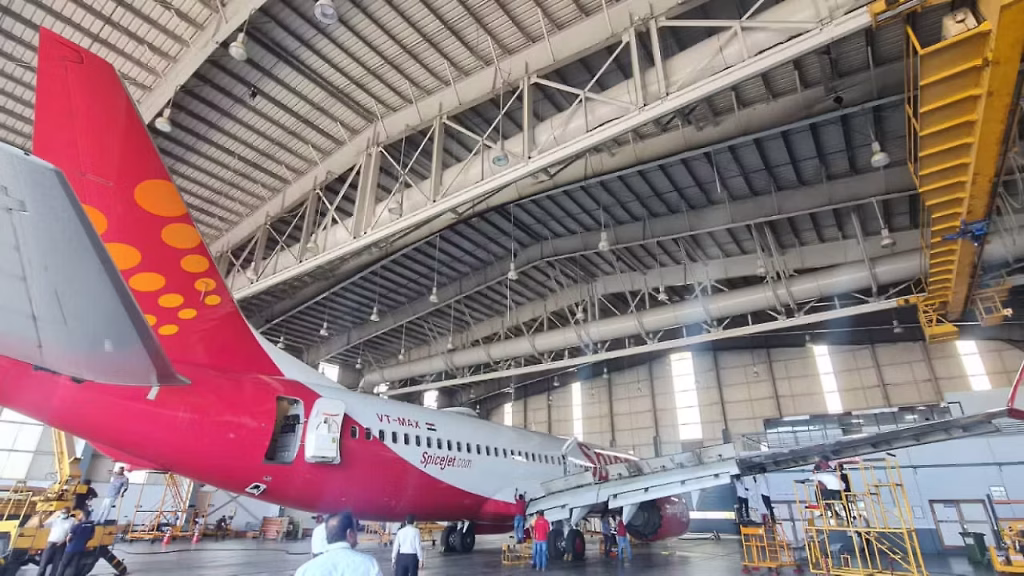 VT-MAX
SpiceJet.com